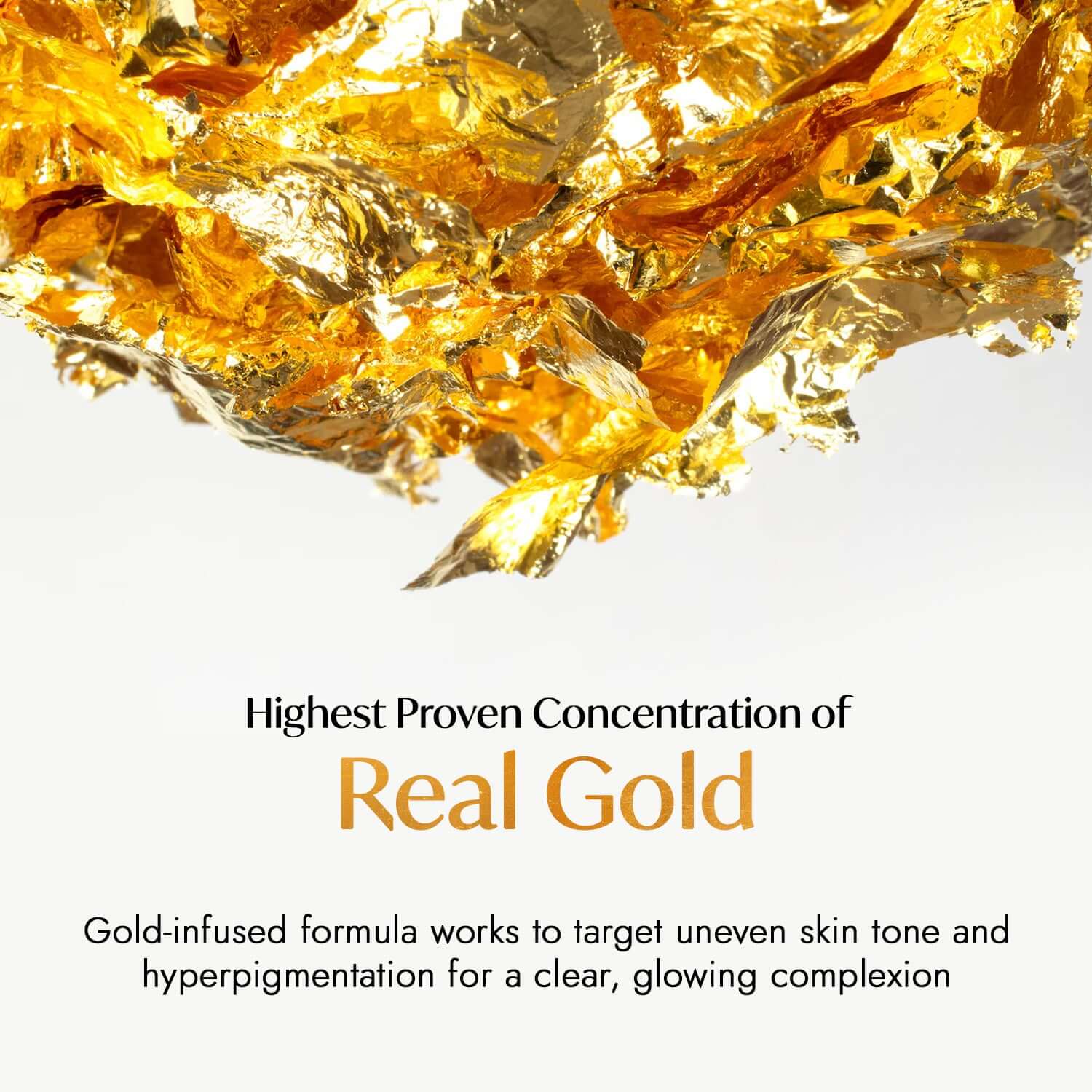 Highest Proven Concentration of
Real Gold

Gold-infused formula works to target uneven skin tone and hyperpigmentation for a clear, glowing complexion