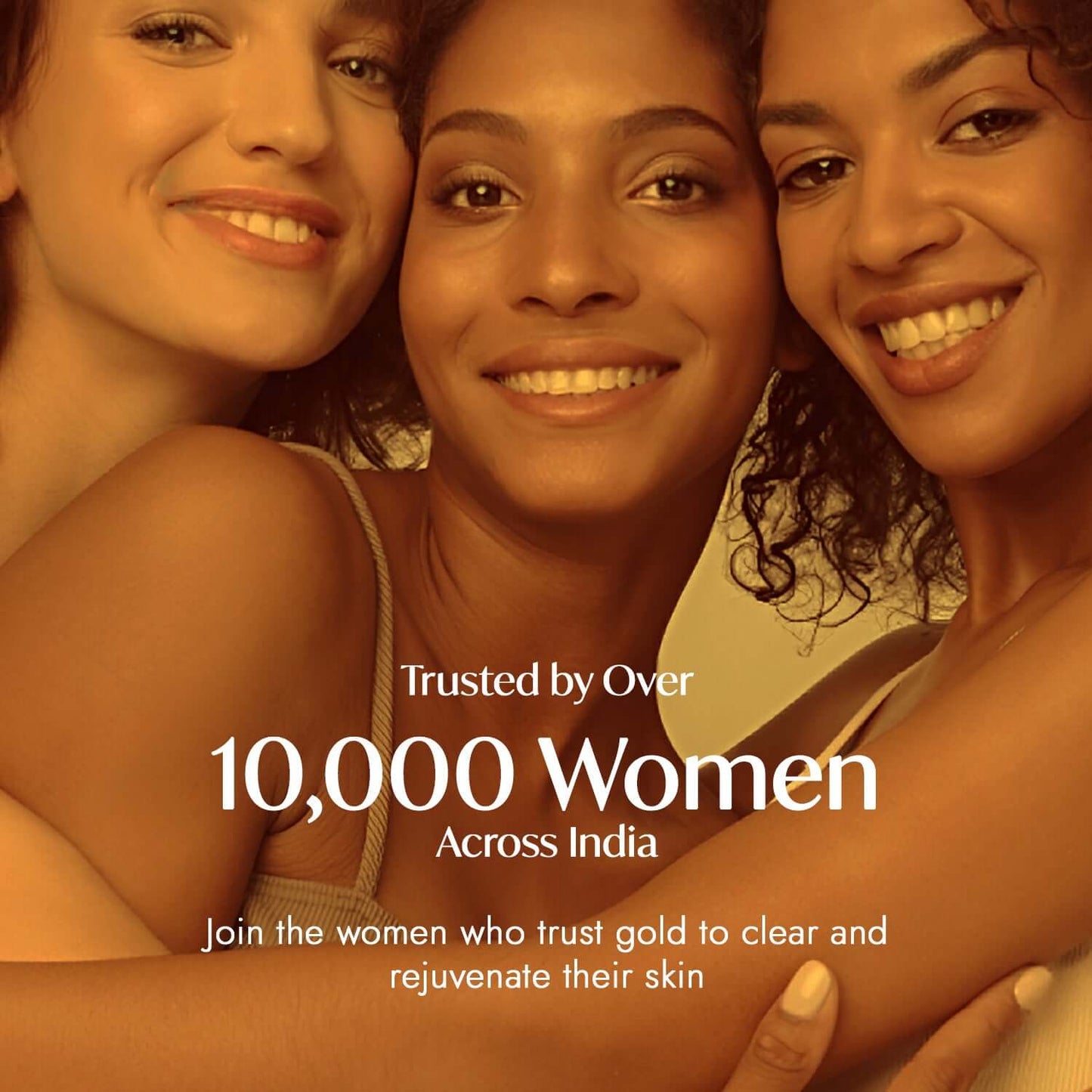 Trusted by Over
10,000 Women
Across India

Join the women who trust gold to clear and rejuvenate their skin